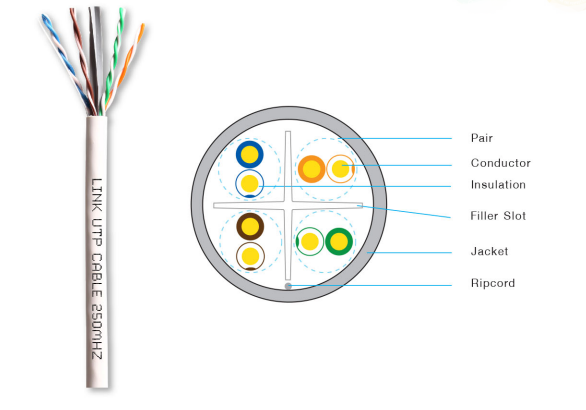 LINK UTP CABLE 250MHZ

Pair
Conductor
Insulation
Filler Slot
Jacket
Ripcord